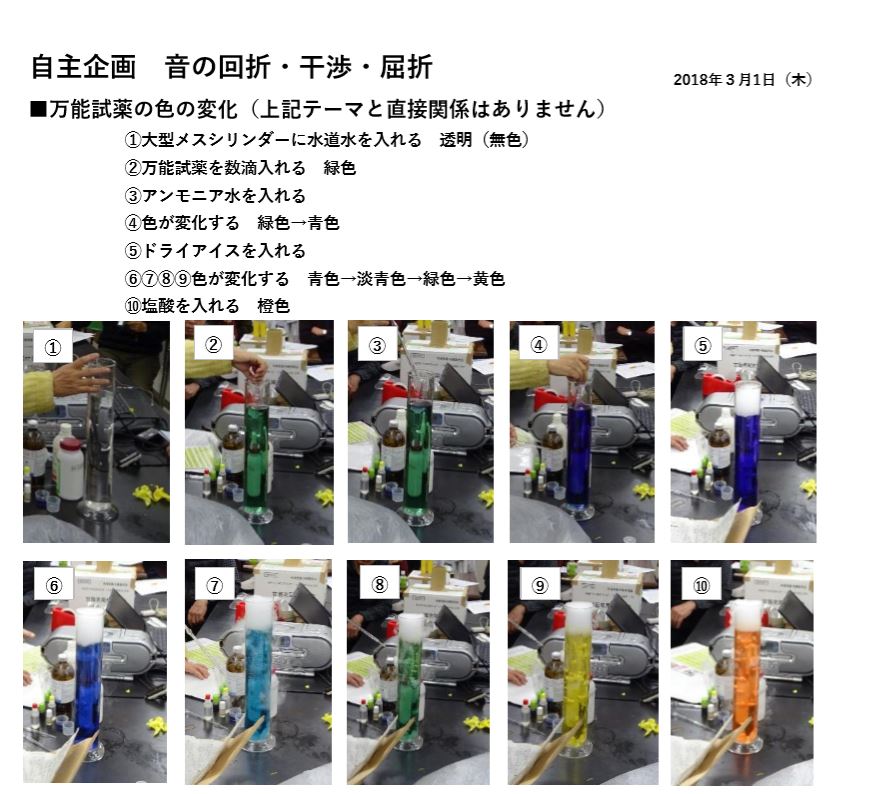 自主企画　音の回折・干渉・屈折

2018年３月1日（木）

■万能試薬の色の変化（上記テーマと直接関係はありません）

①大型メスシリンダーに水道水を入れる　透明（無色）
②万能試薬を数滴入れる　緑色
③アンモニア水を入れる
④色が変化する　緑色→青色
⑤ドライアイスを入れる
⑥⑦⑧⑨色が変化する　青色→淡青色→緑色→黄色
⑩塩酸を入れる　橙色

①

②

③

④

⑤

⑥

⑦

⑧

⑨

⑩