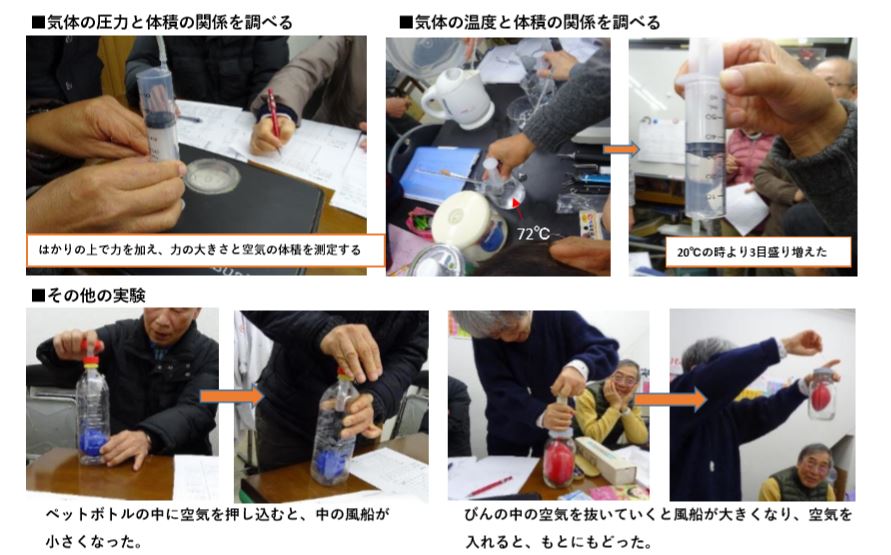 ■気体の圧力と体積の関係を調べる

はかりの上で力を加え、力の大きさと空気の体積を測定する

■気体の温度と体積の関係を調べる

72℃

20℃の時より3目盛り増えた

■その他の実験

ペットボトルの中に空気を押し込むと、中の風船が小さくなった。

びんの中の空気を抜いていくと風船が大きくなり、空気を入れると、もとにもどった。