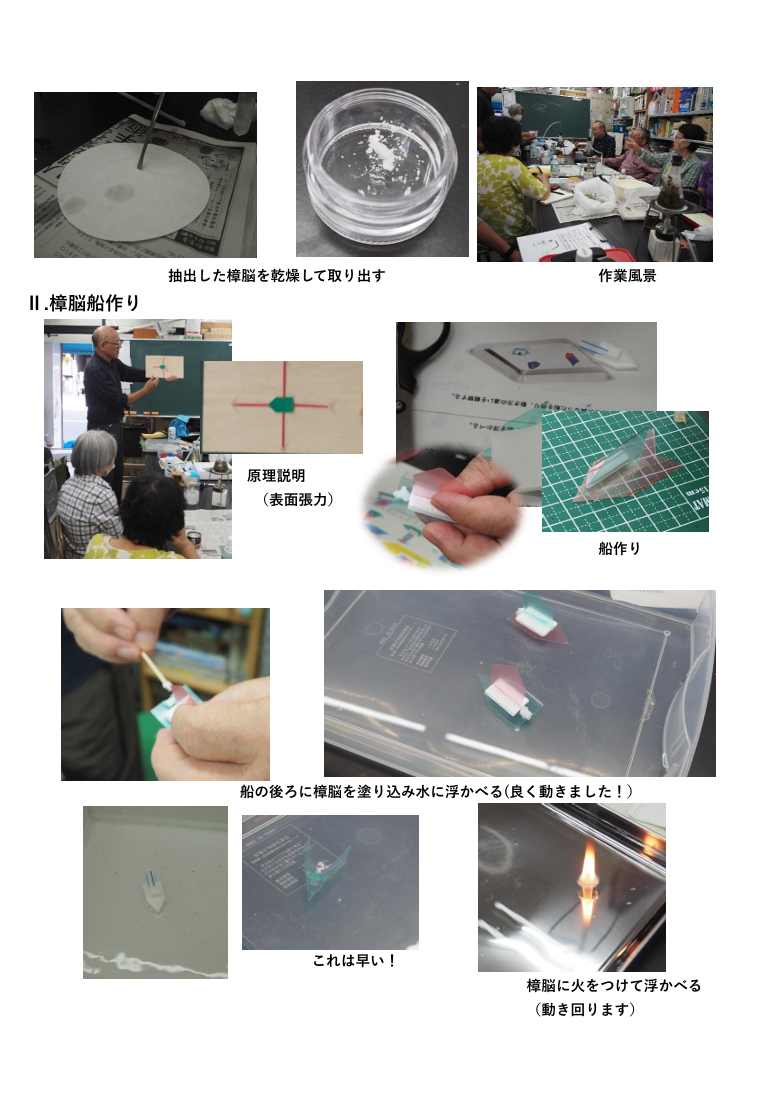 抽出した樟脳を乾燥して取り出す

作業風景

II.樟脳船作り

原理説明
（表面張力）

船作り

船の後ろに樟脳を塗り込み水に浮かべる(良く動きました！)

これは早い！

樟脳に火をつけて浮かべる
（動き回ります）