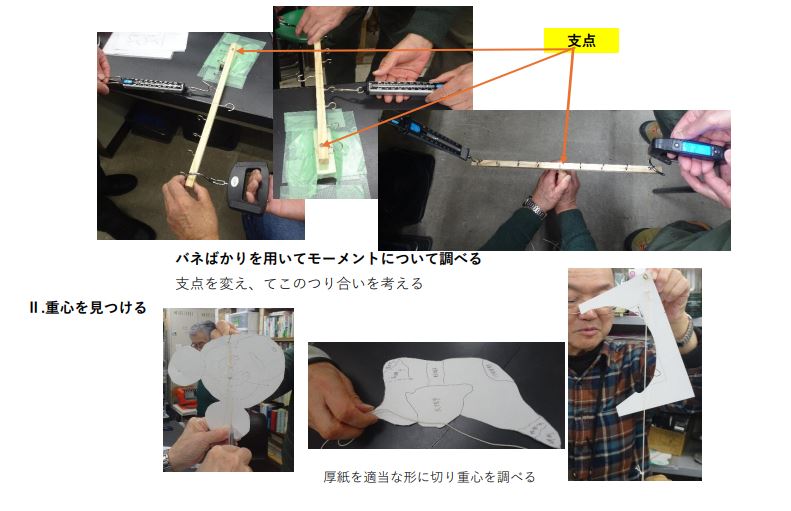 支点

バネばかりを用いてモーメントについて調べる

支点を変え、てこのつり合いを考える

II.重心を見つける

厚紙を適当な形に切り重心を調べる