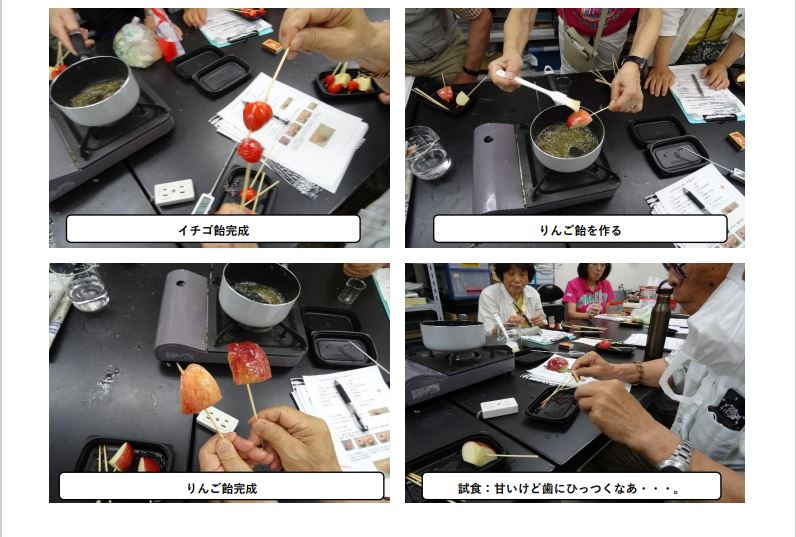 イチゴ飴完成

りんご飴を作る

りんご飴完成

試食：甘いけど歯にひっつくなあ・・・。